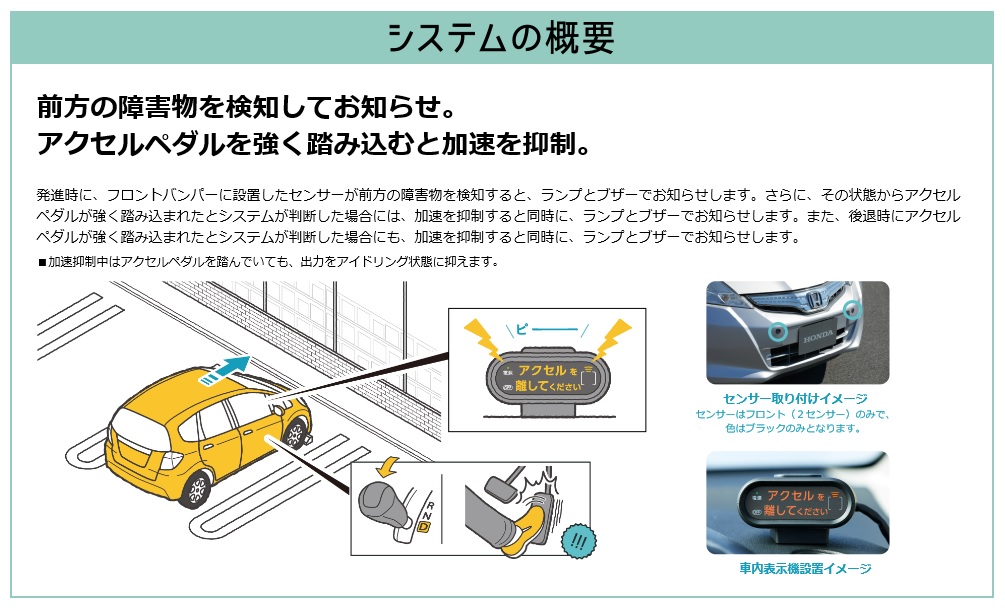 システムの概要

前方の障害物を検知してお知らせ。
アクセルペダルを強く踏み込むと加速を抑制。

発進時に、フロントバンパーに設置したセンサーが前方の障害物を検知すると、ランプとブザーでお知らせします。さらに、その状態からアクセルペダルが強く踏み込まれたとシステムが判断した場合には、加速を抑制すると同時に、ランプとブザーでお知らせします。また、後退時にアクセルペダルが強く踏み込まれたとシステムが判断した場合にも、加速を抑制すると同時に、ランプとブザーでお知らせします。

■加速抑制中はアクセルペダルを踏んでいても、出力をアイドリング状態に抑えます。

ピー

電源
アクセルを
離してください

R
N
D

!!!

HONDA

センサー取り付けイメージ
センサーはフロント（2センサー）のみで、色はブラックのみとなります。

電源
アクセルを
離してください

車内表示機設置イメージ